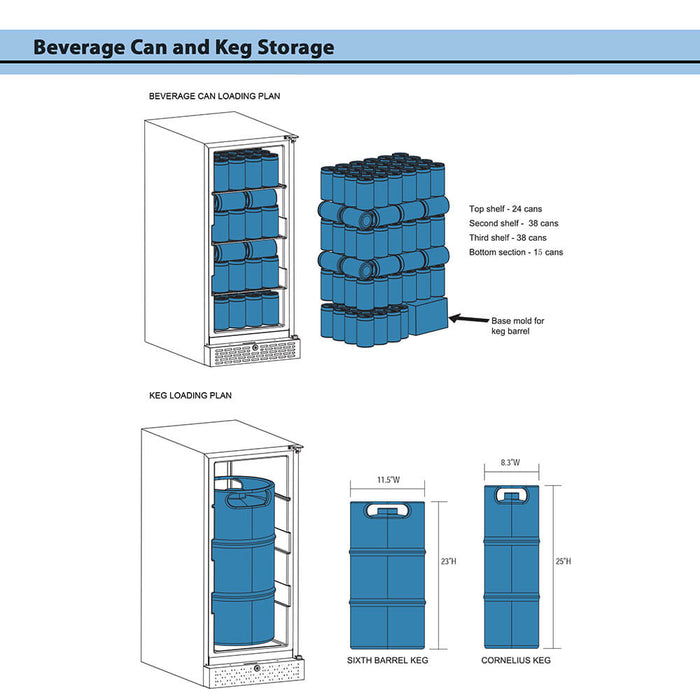 Beverage Can and Keg Storage

BEVERAGE CAN LOADING PLAN

Top shelf - 24 cans
Second shelf - 38 cans
Third shelf - 38 cans
Bottom section - 15 cans

Base mold for keg barrel

KEG LOADING PLAN

11.5"W

23"H

SIXTH BARREL KEG

8.3"W

25"H

CORNELIUS KEG