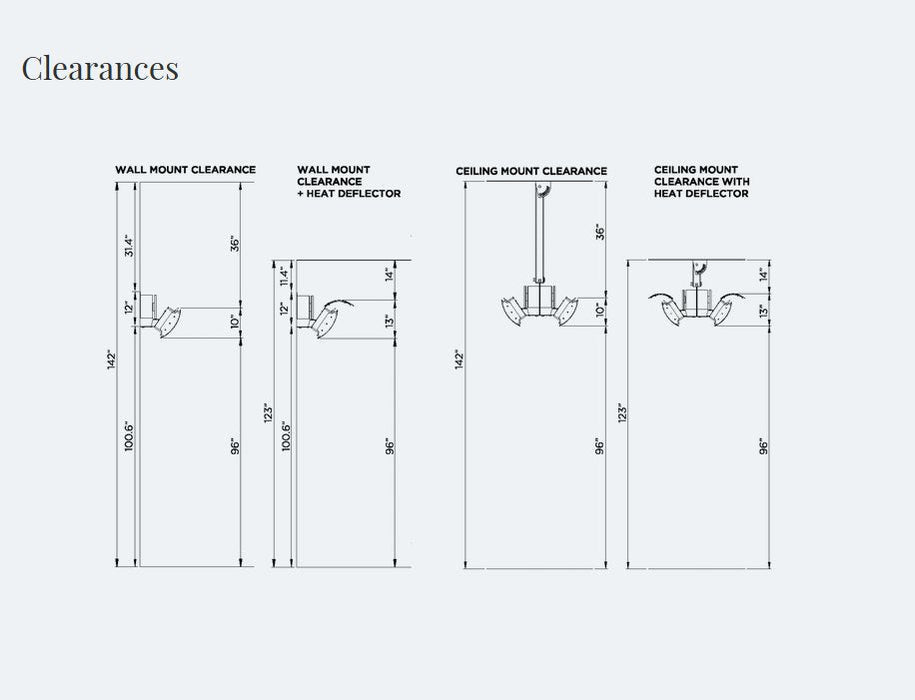 Clearances

WALL MOUNT CLEARANCE

142"
31.4"
12"
100.6"
36"
10"
96"

WALL MOUNT CLEARANCE + HEAT DEFLECTOR

123"
11.4"
12"
100.6"
14"
13"
96"

CEILING MOUNT CLEARANCE

142"
36"
10"
96"

CEILING MOUNT CLEARANCE WITH HEAT DEFLECTOR

123"
14"
13"
96"