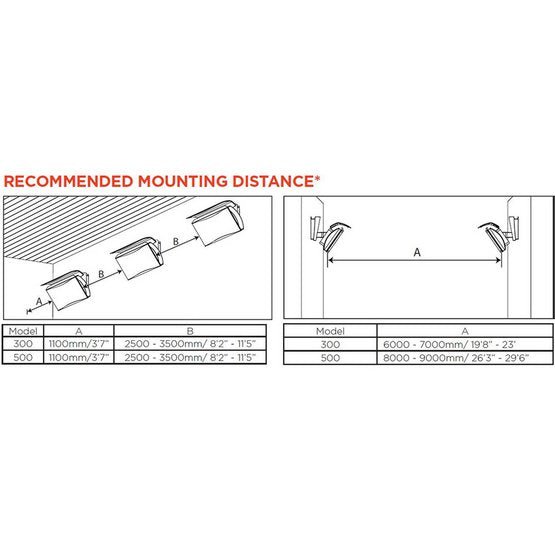 RECOMMENDED MOUNTING DISTANCE*

A

B

B

| Model | A | B |
|---|---|---|
| 300 | 1100mm/3'7" | 2500 - 3500mm/ 8'2" - 11'5" |
| 500 | 1100mm/3'7" | 2500 - 3500mm/ 8'2" - 11'5" |

A

| Model | A |
|---|---|
| 300 | 6000 - 7000mm/ 19'8" - 23' |
| 500 | 8000 - 9000mm/ 26'3" - 29'6" |