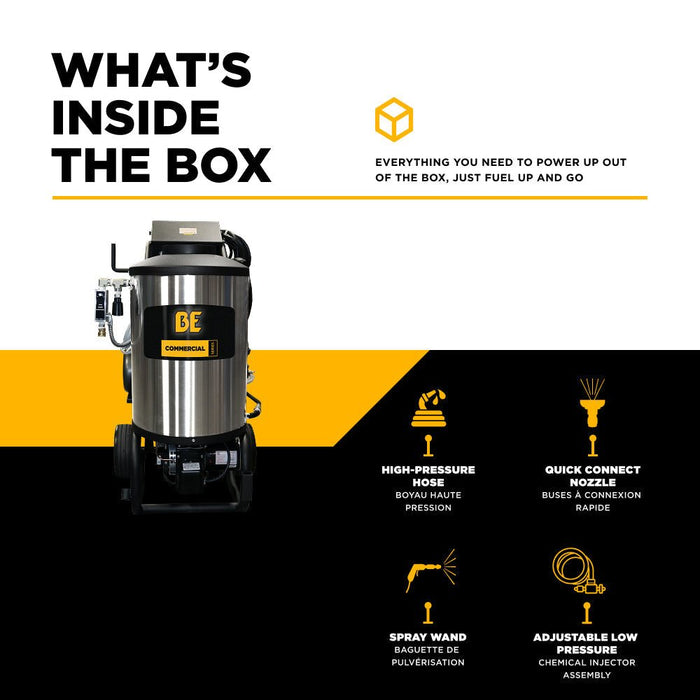 WHAT'S INSIDE THE BOX

EVERYTHING YOU NEED TO POWER UP OUT OF THE BOX, JUST FUEL UP AND GO

BE
COMMERCIAL SERIES

HIGH-PRESSURE HOSE
BOYAU HAUTE PRESSION

QUICK CONNECT NOZZLE
BUSES À CONNEXION RAPIDE

SPRAY WAND
BAGUETTE DE PULVÉRISATION

ADJUSTABLE LOW PRESSURE
CHEMICAL INJECTOR ASSEMBLY