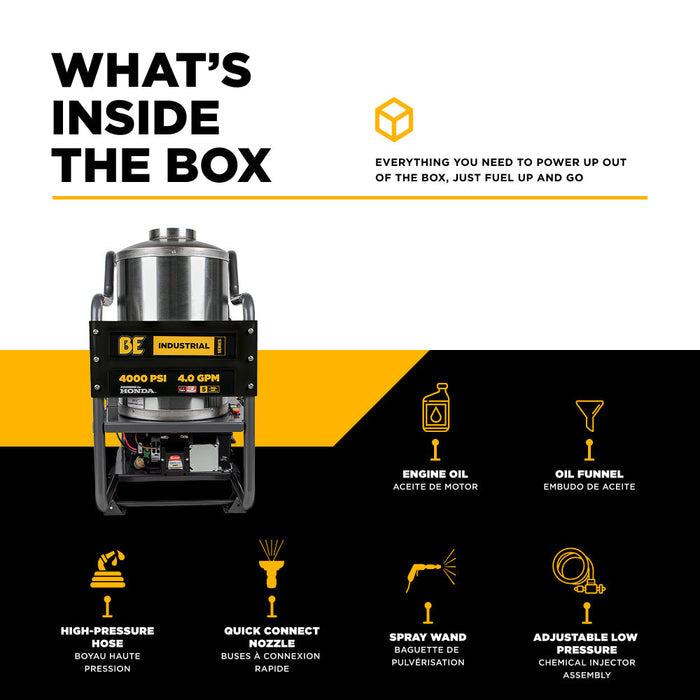 WHAT'S INSIDE THE BOX

EVERYTHING YOU NEED TO POWER UP OUT OF THE BOX, JUST FUEL UP AND GO

BE INDUSTRIAL SERIES

4000 PSI 4.0 GPM

POWERED by HONDA

ENGINE OIL
ACEITE DE MOTOR

OIL FUNNEL
EMBUDO DE ACEITE

HIGH-PRESSURE HOSE
BOYAU HAUTE PRESSION

QUICK CONNECT NOZZLE
BUSES À CONNEXION RAPIDE

SPRAY WAND
BAGUETTE DE PULVÉRISATION

ADJUSTABLE LOW PRESSURE
CHEMICAL INJECTOR ASSEMBLY