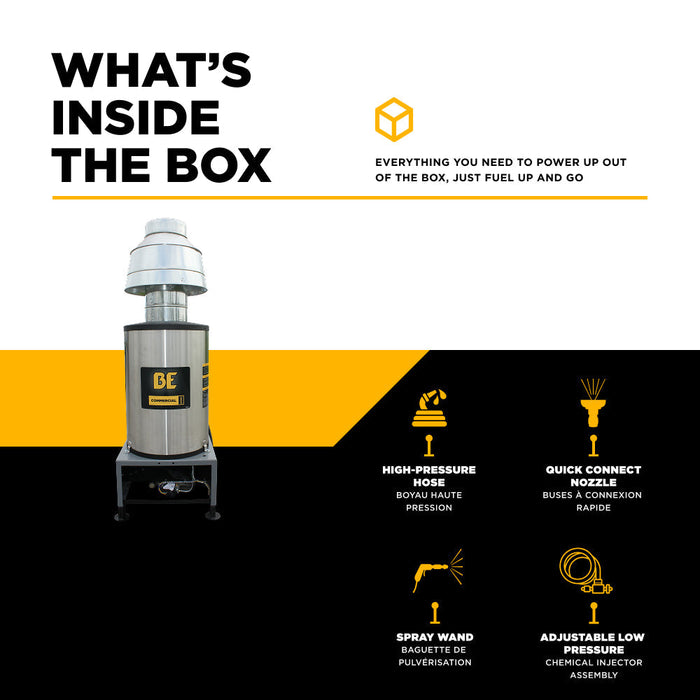 WHAT'S INSIDE THE BOX

EVERYTHING YOU NEED TO POWER UP OUT OF THE BOX, JUST FUEL UP AND GO

BE
COMMERCIAL

HIGH-PRESSURE HOSE
BOYAU HAUTE PRESSION

QUICK CONNECT NOZZLE
BUSES À CONNEXION RAPIDE

SPRAY WAND
BAGUETTE DE PULVÉRISATION

ADJUSTABLE LOW PRESSURE
CHEMICAL INJECTOR ASSEMBLY