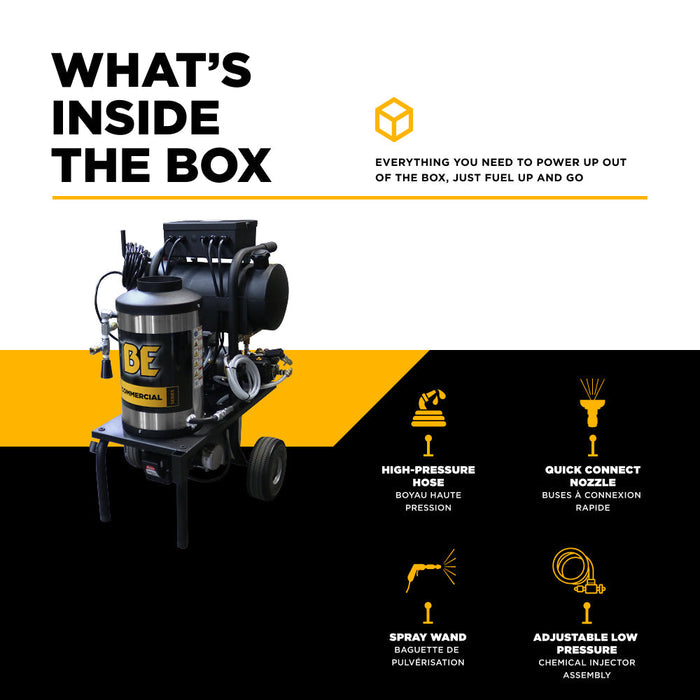 WHAT'S INSIDE THE BOX

EVERYTHING YOU NEED TO POWER UP OUT OF THE BOX, JUST FUEL UP AND GO

BE

COMMERCIAL

HIGH-PRESSURE HOSE
BOYAU HAUTE PRESSION

QUICK CONNECT NOZZLE
BUSES À CONNEXION RAPIDE

SPRAY WAND
BAGUETTE DE PULVÉRISATION

ADJUSTABLE LOW PRESSURE
CHEMICAL INJECTOR ASSEMBLY