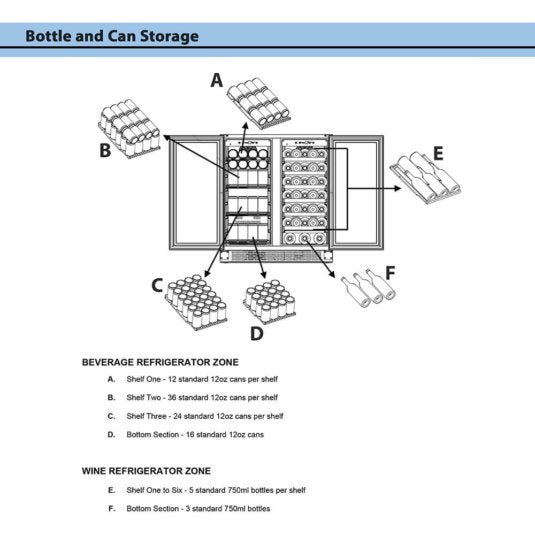 Bottle and Can Storage

A

B

E

C

D

F

BEVERAGE REFRIGERATOR ZONE

A. Shelf One - 12 standard 12oz cans per shelf

B. Shelf Two - 36 standard 12oz cans per shelf

C. Shelf Three - 24 standard 12oz cans per shelf

D. Bottom Section - 16 standard 12oz cans

WINE REFRIGERATOR ZONE

E. Shelf One to Six - 5 standard 750ml bottles per shelf

F. Bottom Section - 3 standard 750ml bottles